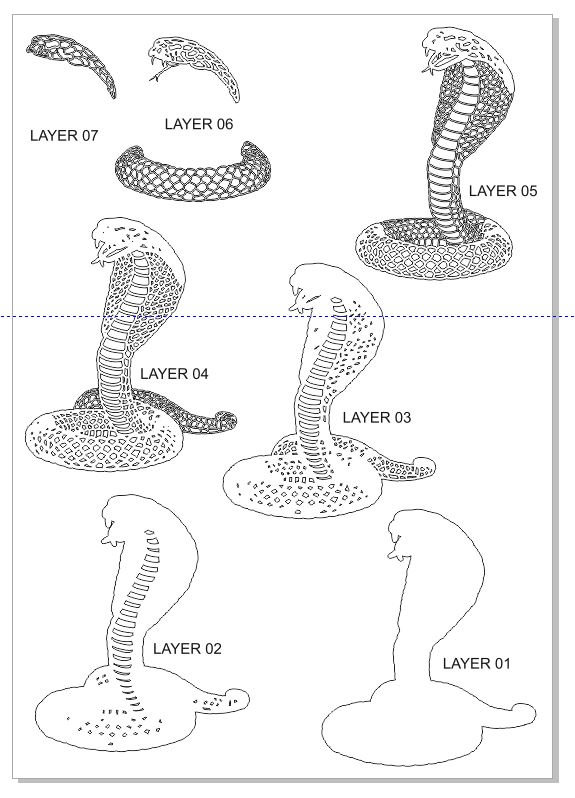 LAYER 07

LAYER 06

LAYER 05

LAYER 04

LAYER 03

LAYER 02

LAYER 01